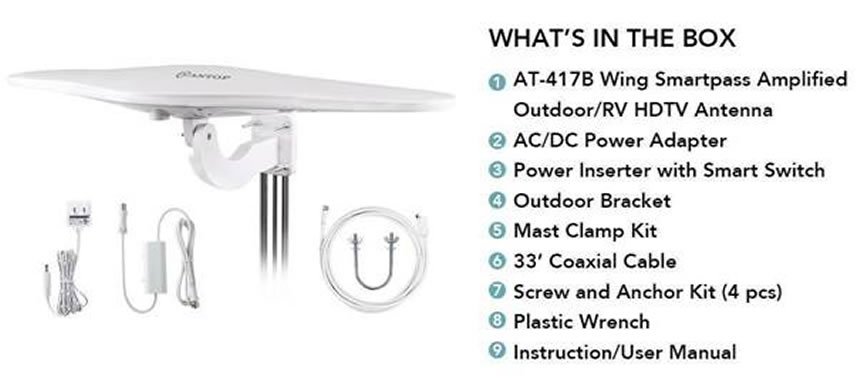 ANTOP

WHAT'S IN THE BOX

1 AT-417B Wing Smartpass Amplified Outdoor/RV HDTV Antenna
2 AC/DC Power Adapter
3 Power Inserter with Smart Switch
4 Outdoor Bracket
5 Mast Clamp Kit
6 33' Coaxial Cable
7 Screw and Anchor Kit (4 pcs)
8 Plastic Wrench
9 Instruction/User Manual