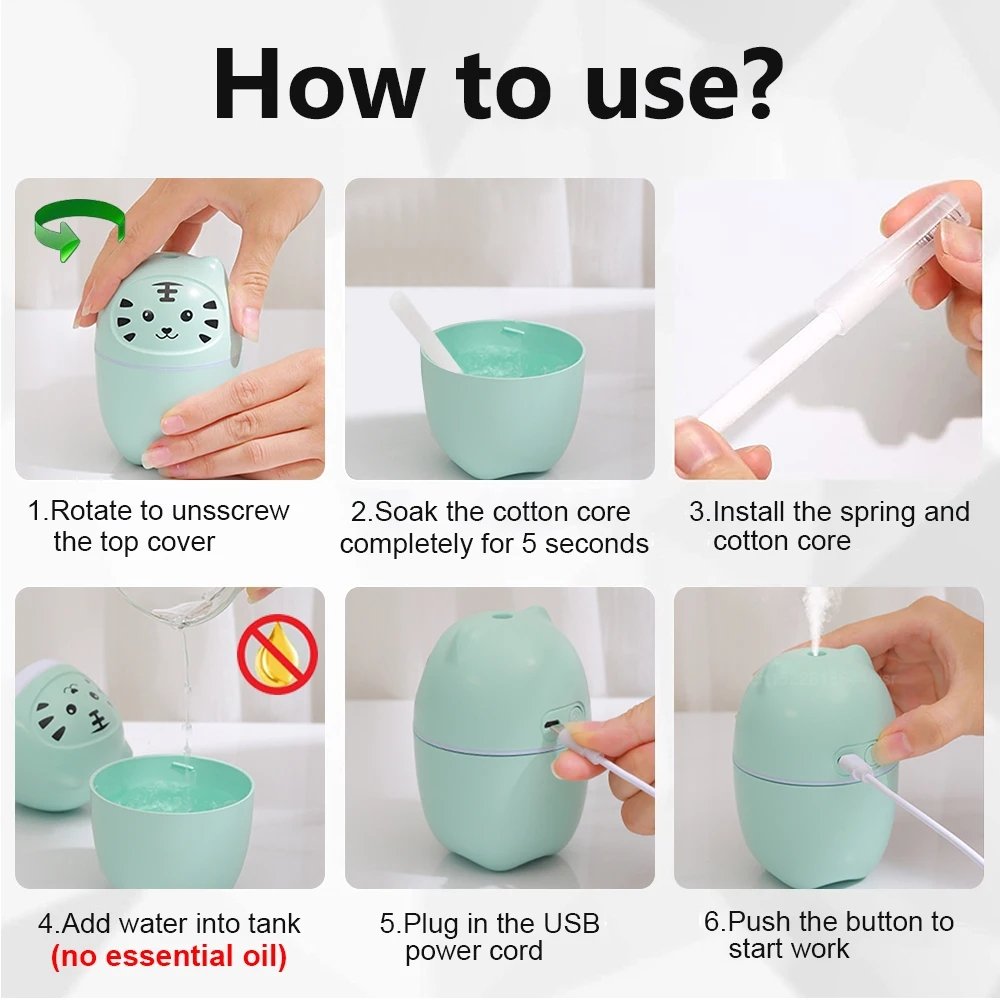 How to use?

1.Rotate to unsscrew the top cover

2.Soak the cotton core completely for 5 seconds

3.Install the spring and cotton core

4.Add water into tank
(no essential oil)

5.Plug in the USB power cord

6.Push the button to start work